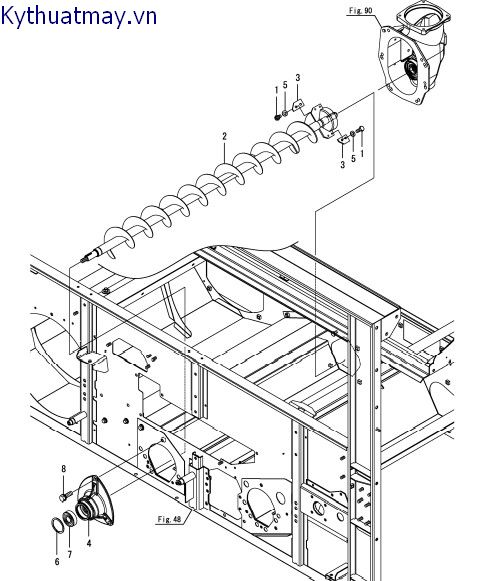 Kythuatmay.vn

Fig. 90

1 5 3

2

3 5 1

8

Fig. 48

6 7 4